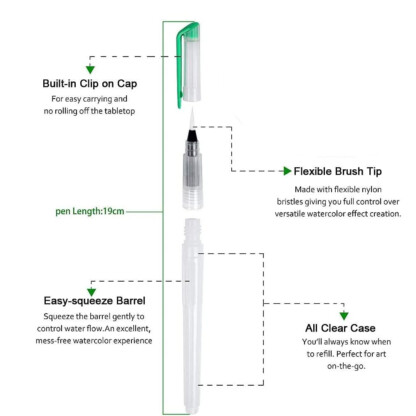 Built-in Clip on Cap
For easy carrying and no rolling off the tabletop

Flexible Brush Tip
Made with flexible nylon bristles giving you full control over versatile watercolor effect creation.

pen Length:19cm

Easy-squeeze Barrel
Squeeze the barrel gently to control water flow.An excellent, mess-free watercolor experience

All Clear Case
You'll always know when to refill. Perfect for art on-the-go.